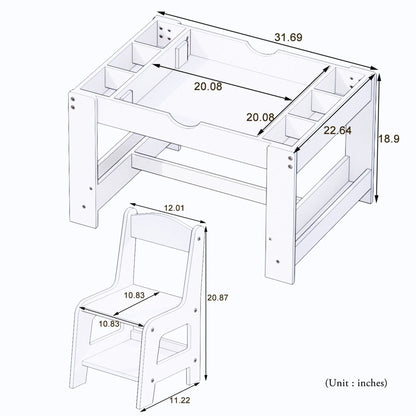 31.69

20.08

20.08

22.64

18.9

12.01

10.83

10.83

20.87

11.22

(Unit : inches)